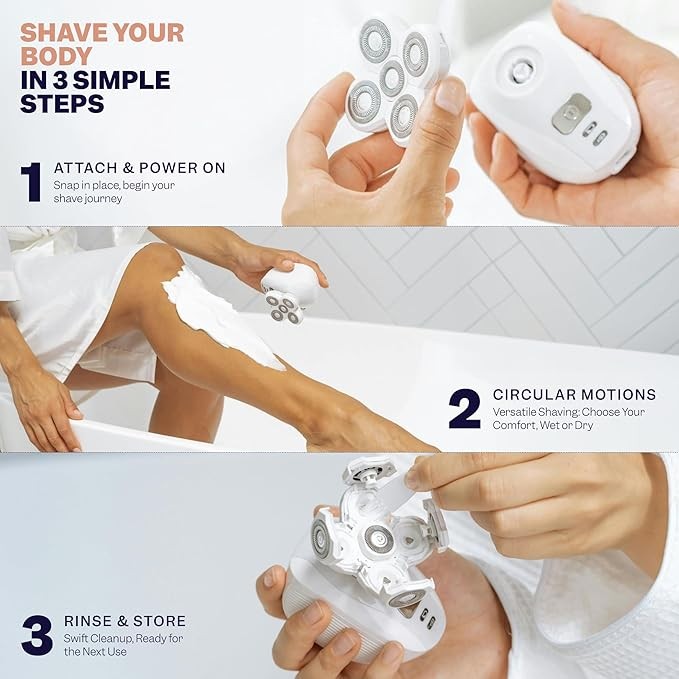 SHAVE YOUR BODY
IN 3 SIMPLE STEPS

1 ATTACH & POWER ON
Snap in place, begin your shave journey

2 CIRCULAR MOTIONS
Versatile Shaving: Choose Your Comfort, Wet or Dry

3 RINSE & STORE
Swift Cleanup, Ready for the Next Use