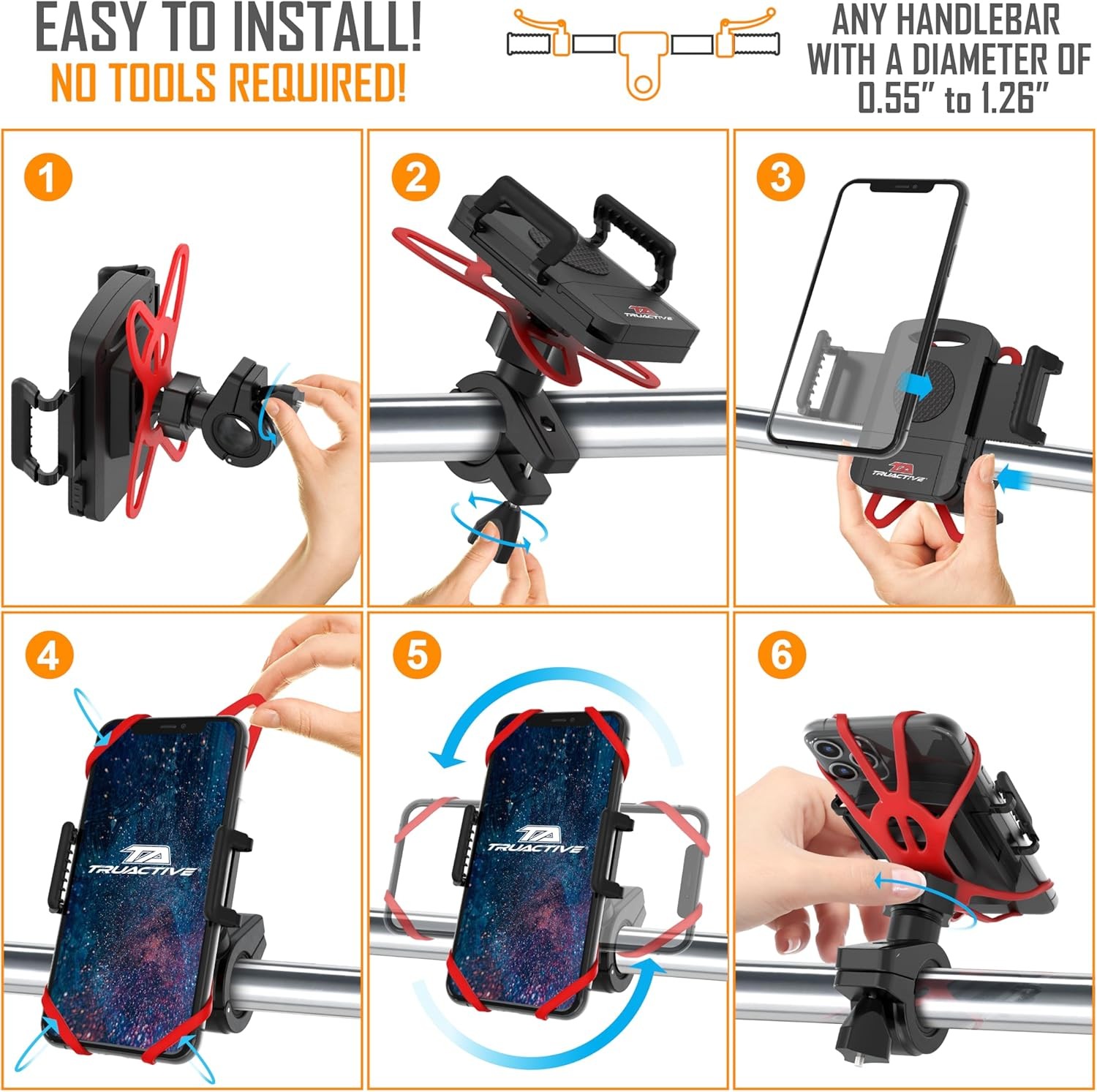 EASY TO INSTALL!
NO TOOLS REQUIRED!

ANY HANDLEBAR WITH A DIAMETER OF 0.55" to 1.26"

1

2

TA TRUACTIVE

3

TA TRUACTIVE

4

TA TRUACTIVE

5

TA TRUACTIVE

6