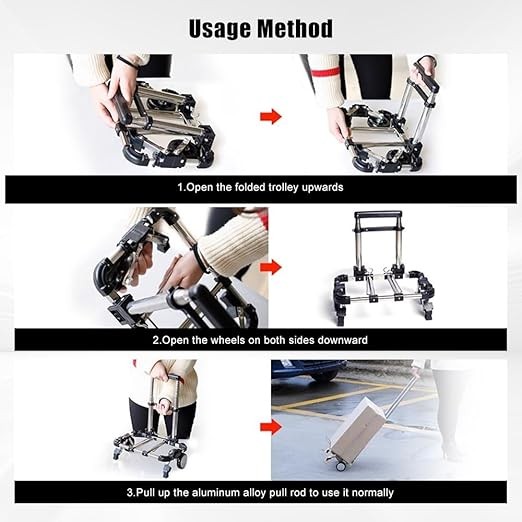 Usage Method

1.Open the folded trolley upwards

2.Open the wheels on both sides downward

3.Pull up the aluminum alloy pull rod to use it normally